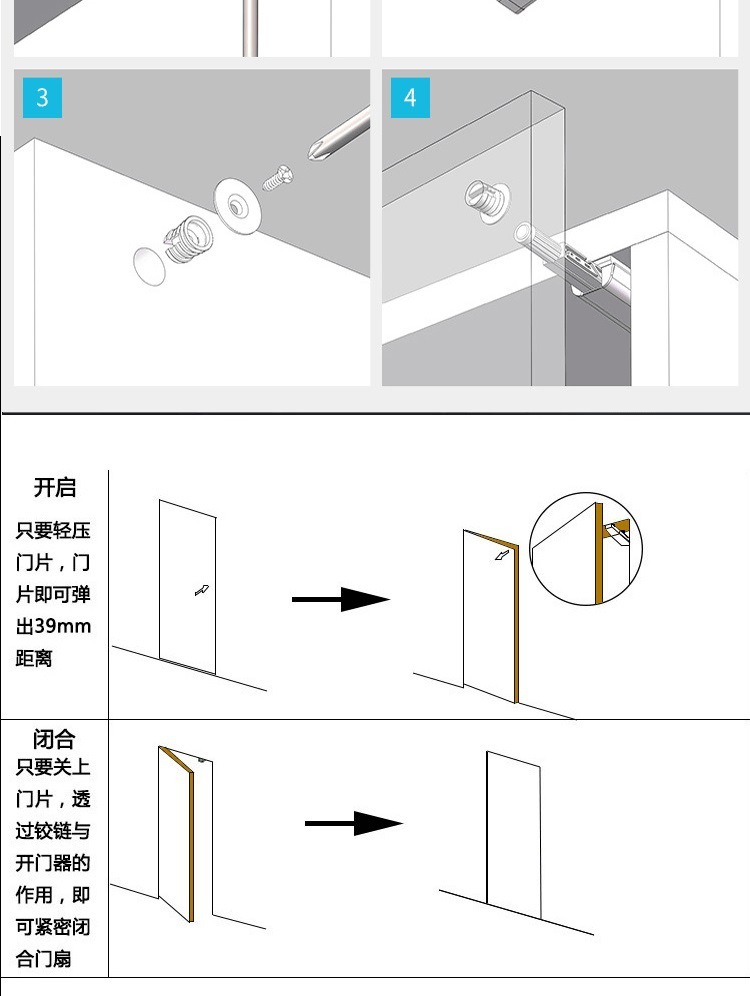 3

4

开启
只要轻压门片，门片即可弹出39mm距离

闭合
只要关上门片，透过铰链与开门器的作用，即可紧密闭合门扇