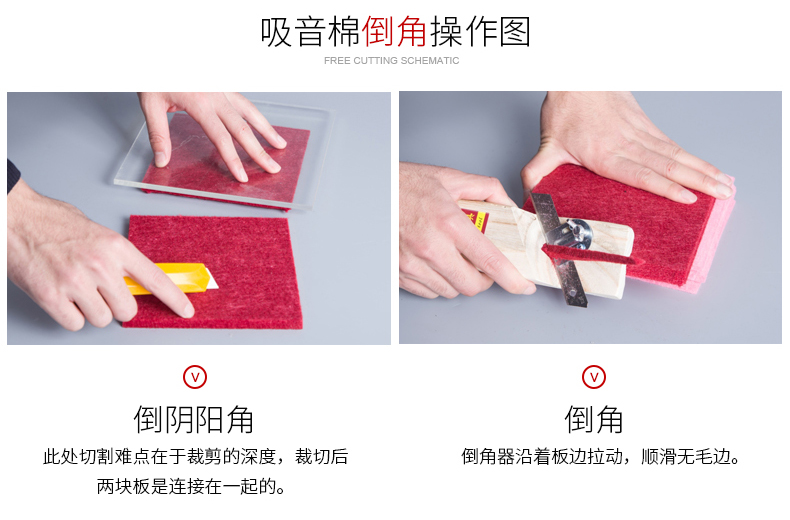 吸音棉倒角操作图

FREE CUTTING SCHEMATIC

V

倒阴阳角

此处切割难点在于裁剪的深度，裁切后两块板是连接在一起的。

V

倒角

倒角器沿着板边拉动，顺滑无毛边。